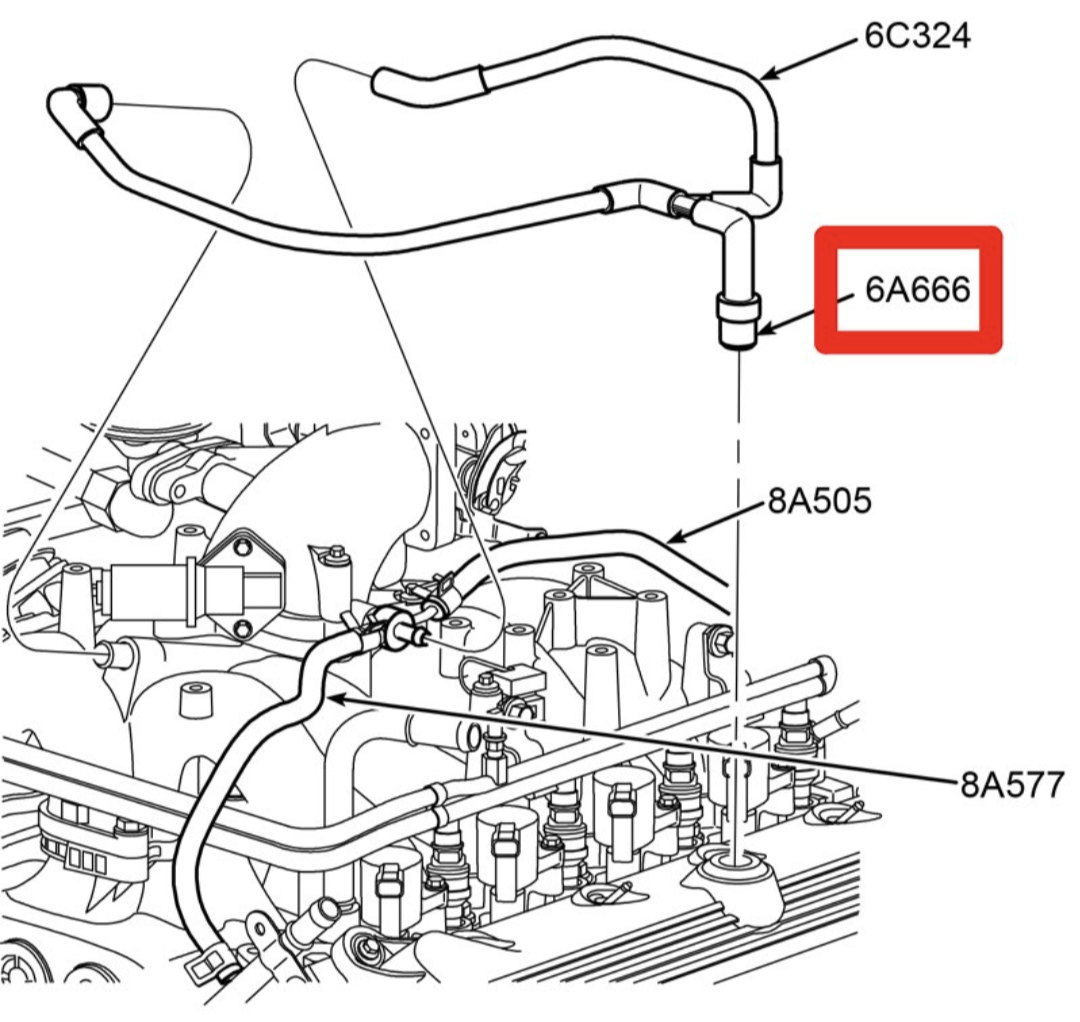 6C324

6A666

8A505

8A577