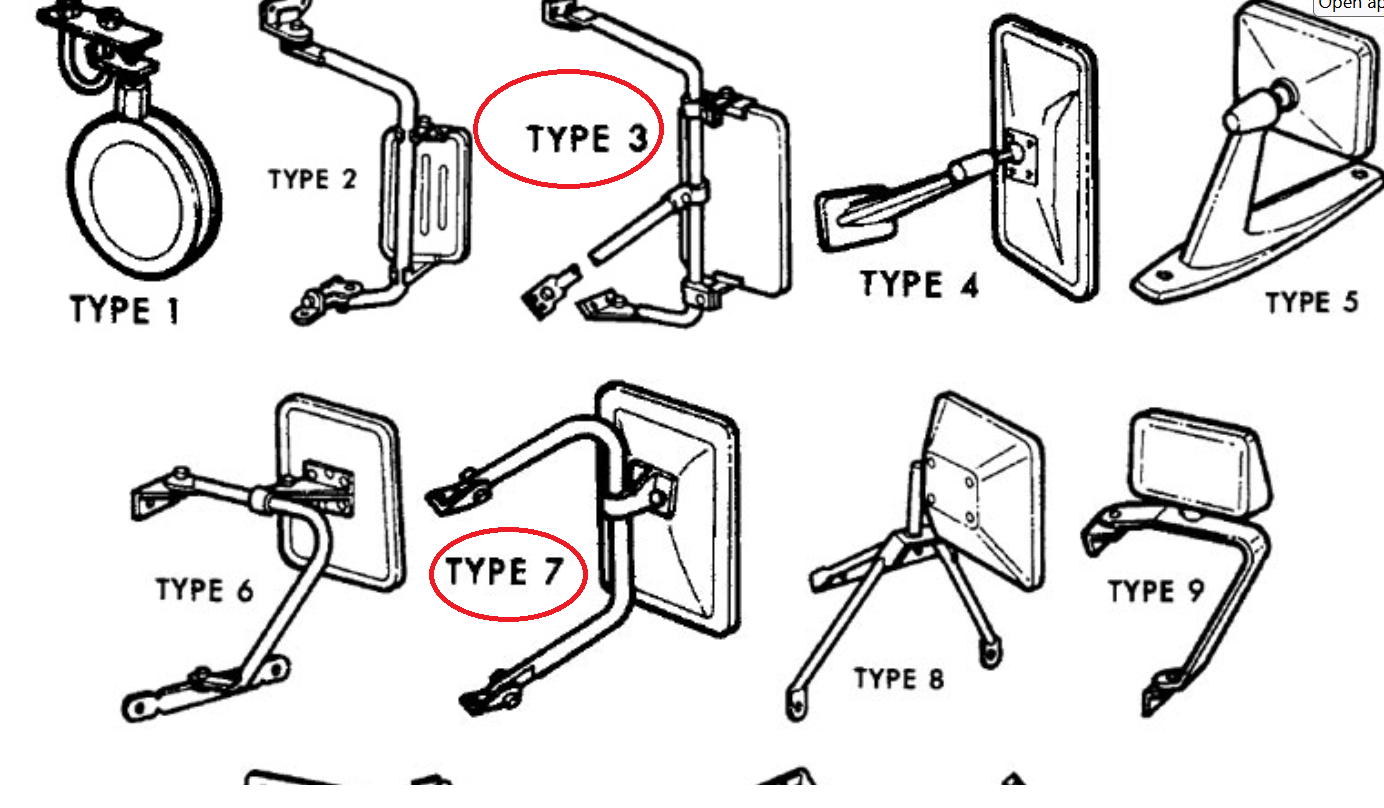 Open ap

TYPE 1

TYPE 2

TYPE 3

TYPE 4

TYPE 5

TYPE 6

TYPE 7

TYPE 8

TYPE 9