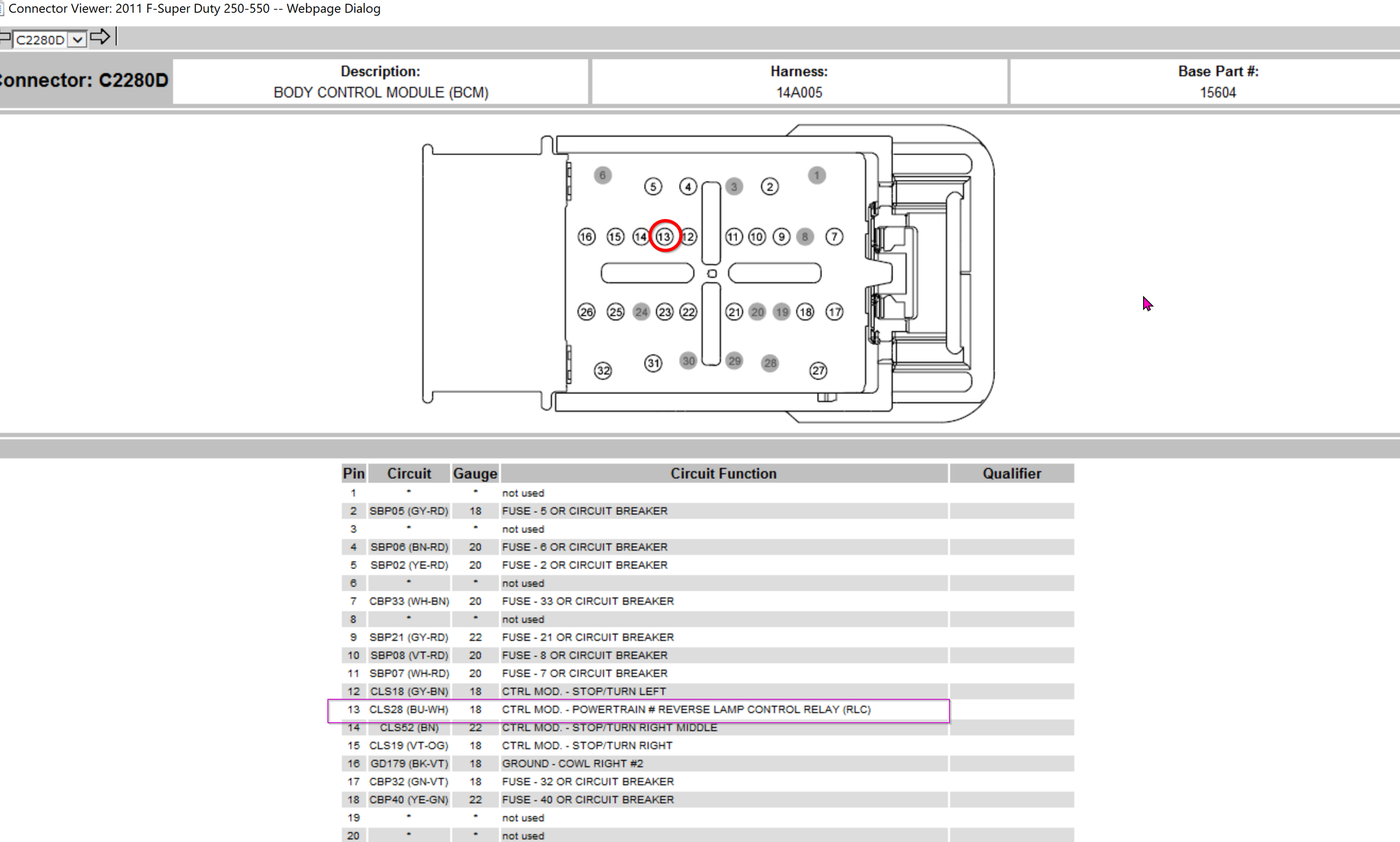 Connector Viewer: 2011 F-Super Duty 250-550 -- Webpage Dialog

C2280D

Connector: C2280D

Description:
BODY CONTROL MODULE (BCM)

Harness:
14A005

Base Part #:
15604

6 5 4 3 2 1
16 15 14 13 12 11 10 9 8 7
26 25 24 23 22 21 20 19 18 17
32 31 30 29 28 27

| Pin | Circuit | Gauge | Circuit Function | Qualifier |
|---|---|---|---|---|
| 1 | * | * | not used | |
| 2 | SBP05 (GY-RD) | 18 | FUSE - 5 OR CIRCUIT BREAKER | |
| 3 | * | * | not used | |
| 4 | SBP06 (BN-RD) | 20 | FUSE - 6 OR CIRCUIT BREAKER | |
| 5 | SBP02 (YE-RD) | 20 | FUSE - 2 OR CIRCUIT BREAKER | |
| 6 | * | * | not used | |
| 7 | CBP33 (WH-BN) | 20 | FUSE - 33 OR CIRCUIT BREAKER | |
| 8 | * | * | not used | |
| 9 | SBP21 (GY-RD) | 22 | FUSE - 21 OR CIRCUIT BREAKER | |
| 10 | SBP08 (VT-RD) | 20 | FUSE - 8 OR CIRCUIT BREAKER | |
| 11 | SBP07 (WH-RD) | 20 | FUSE - 7 OR CIRCUIT BREAKER | |
| 12 | CLS18 (GY-BN) | 18 | CTRL MOD. - STOP/TURN LEFT | |
| 13 | CLS28 (BU-WH) | 18 | CTRL MOD. - POWERTRAIN # REVERSE LAMP CONTROL RELAY (RLC) | |
| 14 | CLS52 (BN) | 22 | CTRL MOD. - STOP/TURN RIGHT MIDDLE | |
| 15 | CLS19 (VT-OG) | 18 | CTRL MOD. - STOP/TURN RIGHT | |
| 16 | GD179 (BK-VT) | 18 | GROUND - COWL RIGHT #2 | |
| 17 | CBP32 (GN-VT) | 18 | FUSE - 32 OR CIRCUIT BREAKER | |
| 18 | CBP40 (YE-GN) | 22 | FUSE - 40 OR CIRCUIT BREAKER | |
| 19 | * | * | not used | |
| 20 | * | * | not used | |