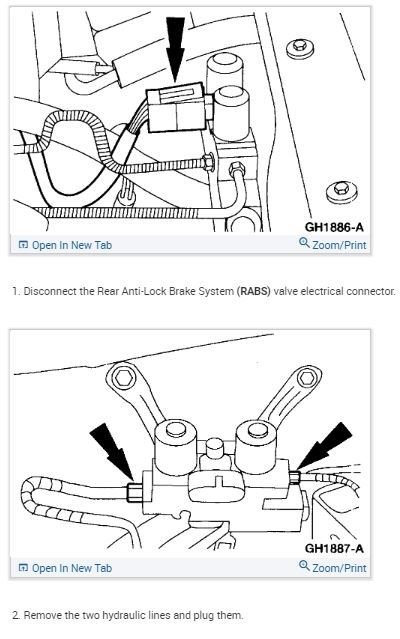 GH1886-A

Open In New Tab

Zoom/Print

1. Disconnect the Rear Anti-Lock Brake System (RABS) valve electrical connector.

GH1887-A

Open In New Tab

Zoom/Print

2. Remove the two hydraulic lines and plug them.