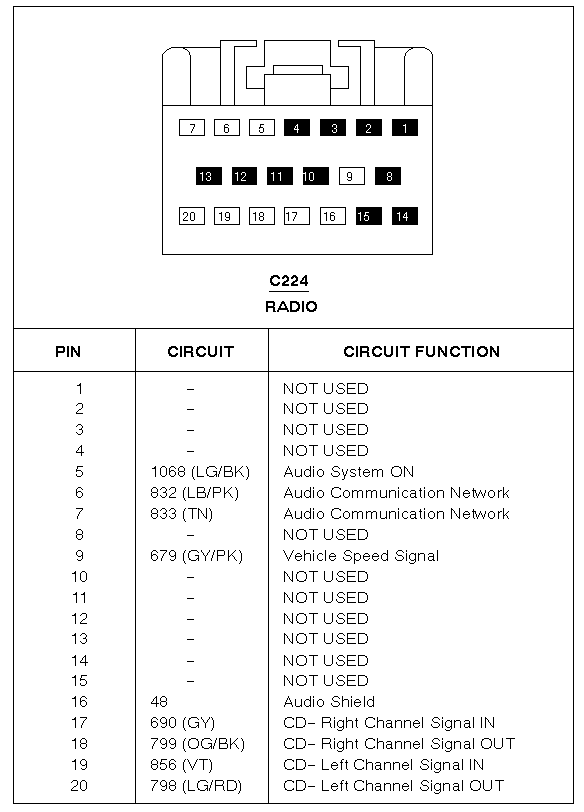 7 6 5 4 3 2 1

13 12 11 10 9 8

20 19 18 17 16 15 14

C224
RADIO

| PIN | CIRCUIT | CIRCUIT FUNCTION |
|---|---|---|
| 1 | – | NOT USED |
| 2 | – | NOT USED |
| 3 | – | NOT USED |
| 4 | – | NOT USED |
| 5 | 1068 (LG/BK) | Audio System ON |
| 6 | 832 (LB/PK) | Audio Communication Network |
| 7 | 833 (TN) | Audio Communication Network |
| 8 | – | NOT USED |
| 9 | 679 (GY/PK) | Vehicle Speed Signal |
| 10 | – | NOT USED |
| 11 | – | NOT USED |
| 12 | – | NOT USED |
| 13 | – | NOT USED |
| 14 | – | NOT USED |
| 15 | – | NOT USED |
| 16 | 48 | Audio Shield |
| 17 | 690 (GY) | CD– Right Channel Signal IN |
| 18 | 799 (OG/BK) | CD– Right Channel Signal OUT |
| 19 | 856 (VT) | CD– Left Channel Signal IN |
| 20 | 798 (LG/RD) | CD– Left Channel Signal OUT |