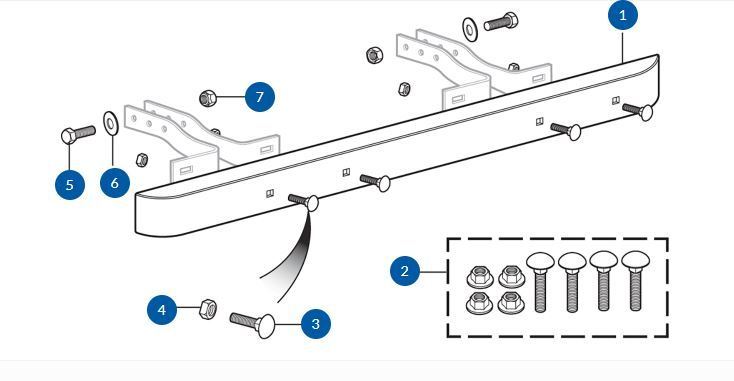 1
7
5
6
2
4
3