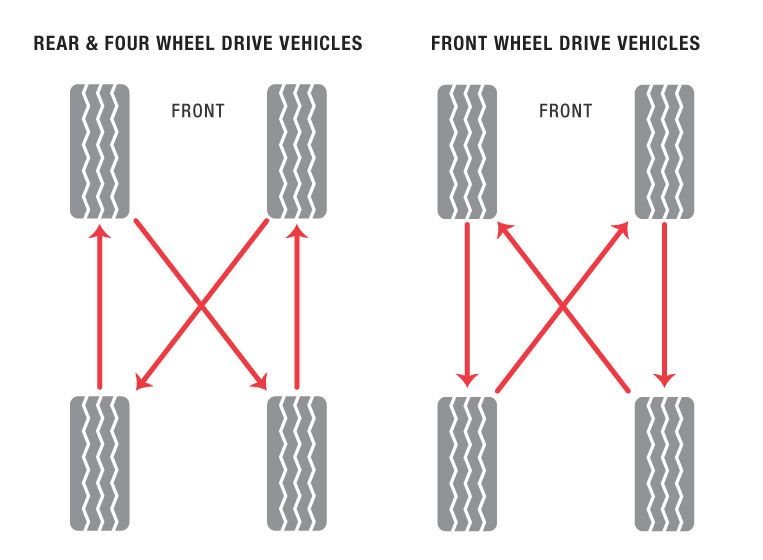 REAR & FOUR WHEEL DRIVE VEHICLES

FRONT

FRONT WHEEL DRIVE VEHICLES

FRONT