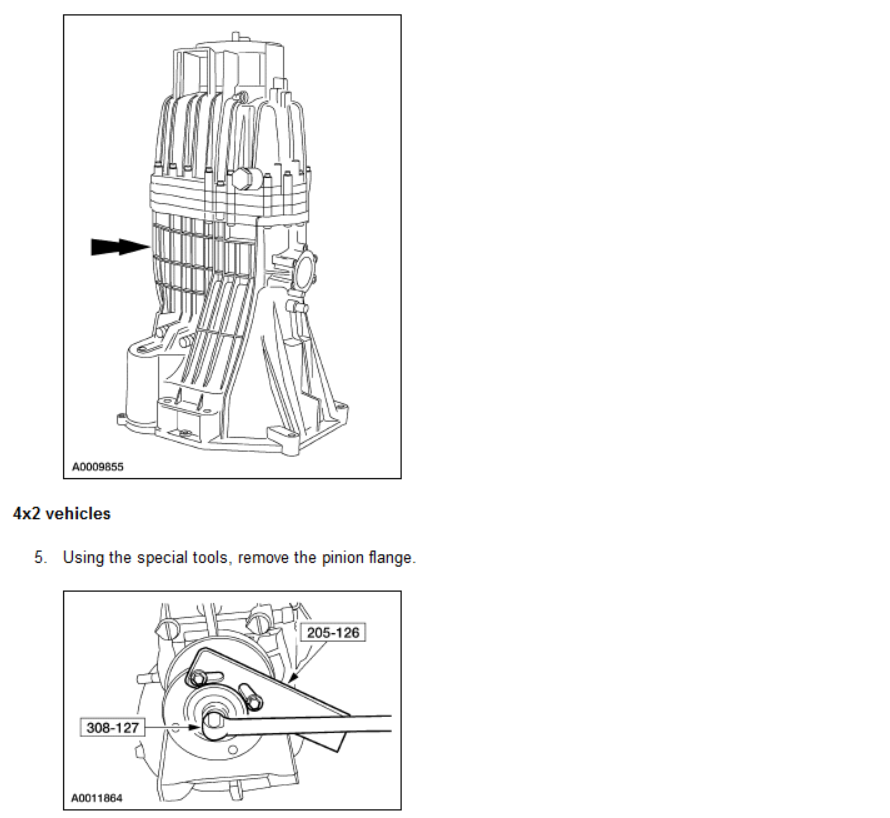 A0009855

4x2 vehicles

5. Using the special tools, remove the pinion flange.

205-126

308-127

A0011864