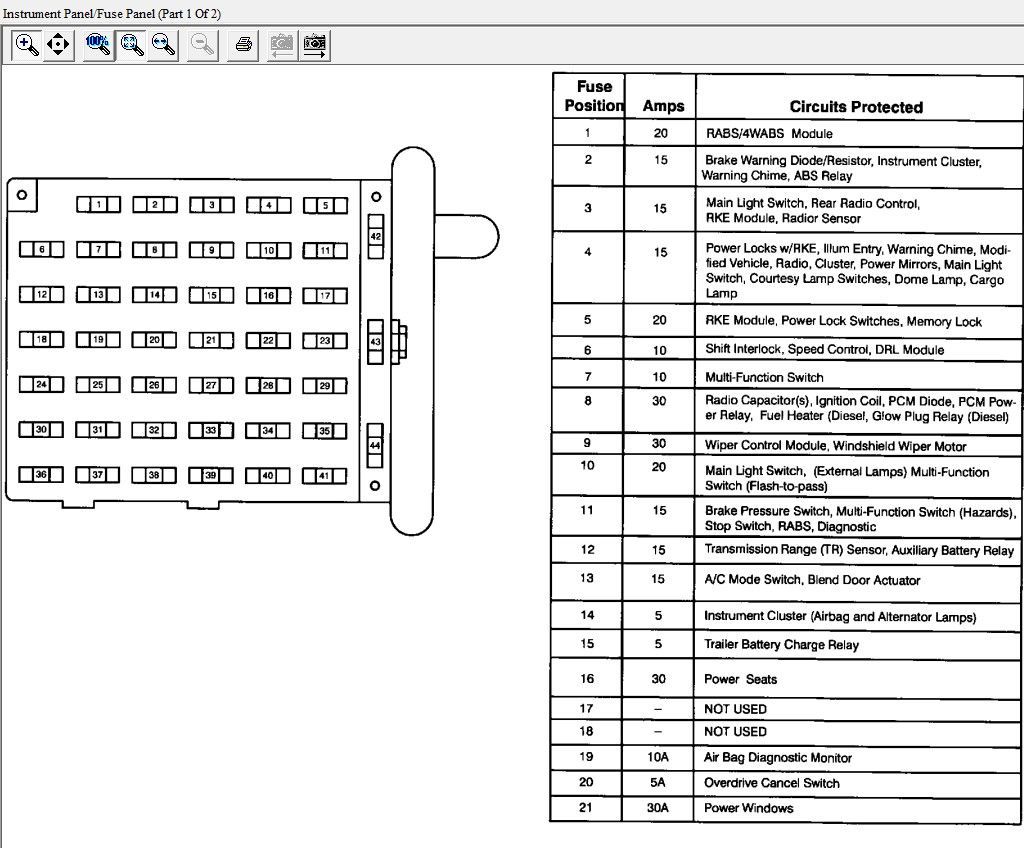 Instrument Panel/Fuse Panel (Part 1 Of 2)

100%

1 2 3 4 5
6 7 8 9 10 11
12 13 14 15 16 17
18 19 20 21 22 23
24 25 26 27 28 29
30 31 32 33 34 35
36 37 38 39 40 41
42
43
44

| Fuse Position | Amps | Circuits Protected |
|---|---|---|
| 1 | 20 | RABS/4WABS Module |
| 2 | 15 | Brake Warning Diode/Resistor, Instrument Cluster, Warning Chime, ABS Relay |
| 3 | 15 | Main Light Switch, Rear Radio Control, RKE Module, Radior Sensor |
| 4 | 15 | Power Locks w/RKE, Illum Entry, Warning Chime, Modified Vehicle, Radio, Cluster, Power Mirrors, Main Light Switch, Courtesy Lamp Switches, Dome Lamp, Cargo Lamp |
| 5 | 20 | RKE Module, Power Lock Switches, Memory Lock |
| 6 | 10 | Shift Interlock, Speed Control, DRL Module |
| 7 | 10 | Multi-Function Switch |
| 8 | 30 | Radio Capacitor(s), Ignition Coil, PCM Diode, PCM Power Relay, Fuel Heater (Diesel, Glow Plug Relay (Diesel) |
| 9 | 30 | Wiper Control Module, Windshield Wiper Motor |
| 10 | 20 | Main Light Switch, (External Lamps) Multi-Function Switch (Flash-to-pass) |
| 11 | 15 | Brake Pressure Switch, Multi-Function Switch (Hazards), Stop Switch, RABS, Diagnostic |
| 12 | 15 | Transmission Range (TR) Sensor, Auxiliary Battery Relay |
| 13 | 15 | A/C Mode Switch, Blend Door Actuator |
| 14 | 5 | Instrument Cluster (Airbag and Alternator Lamps) |
| 15 | 5 | Trailer Battery Charge Relay |
| 16 | 30 | Power Seats |
| 17 | – | NOT USED |
| 18 | – | NOT USED |
| 19 | 10A | Air Bag Diagnostic Monitor |
| 20 | 5A | Overdrive Cancel Switch |
| 21 | 30A | Power Windows |