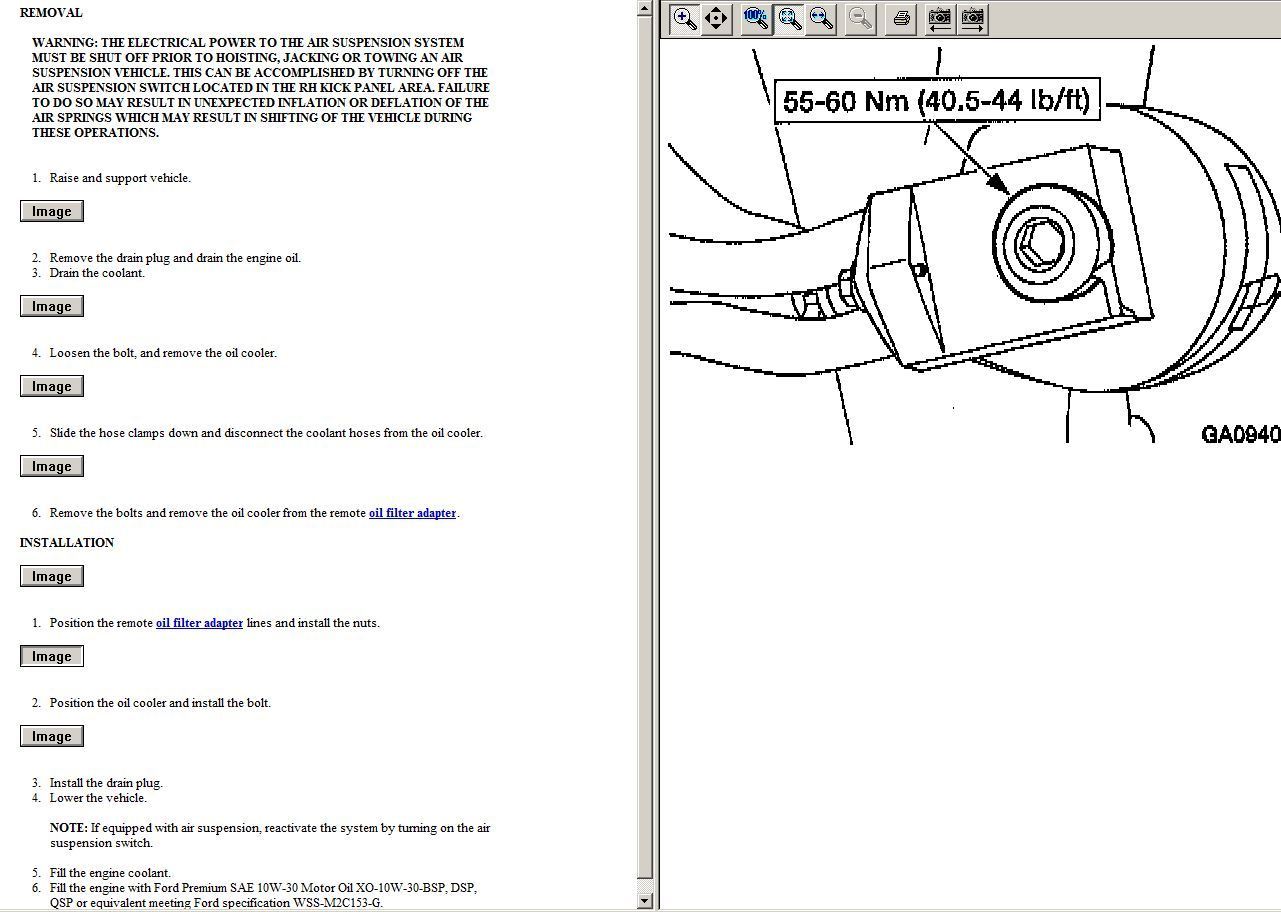 REMOVAL

WARNING: THE ELECTRICAL POWER TO THE AIR SUSPENSION SYSTEM MUST BE SHUT OFF PRIOR TO HOISTING, JACKING OR TOWING AN AIR SUSPENSION VEHICLE. THIS CAN BE ACCOMPLISHED BY TURNING OFF THE AIR SUSPENSION SWITCH LOCATED IN THE RH KICK PANEL AREA. FAILURE TO DO SO MAY RESULT IN UNEXPECTED INFLATION OR DEFLATION OF THE AIR SPRINGS WHICH MAY RESULT IN SHIFTING OF THE VEHICLE DURING THESE OPERATIONS.

1. Raise and support vehicle.

Image

2. Remove the drain plug and drain the engine oil.
3. Drain the coolant.

Image

4. Loosen the bolt, and remove the oil cooler.

Image

5. Slide the hose clamps down and disconnect the coolant hoses from the oil cooler.

Image

6. Remove the bolts and remove the oil cooler from the remote oil filter adapter.

INSTALLATION

Image

1. Position the remote oil filter adapter lines and install the nuts.

Image

2. Position the oil cooler and install the bolt.

Image

3. Install the drain plug.
4. Lower the vehicle.

NOTE: If equipped with air suspension, reactivate the system by turning on the air suspension switch.

5. Fill the engine coolant.
6. Fill the engine with Ford Premium SAE 10W-30 Motor Oil XO-10W-30-BSP, DSP, QSP or equivalent meeting Ford specification WSS-M2C153-G.

100%

55-60 Nm (40.5-44 lb/ft)

GA0940