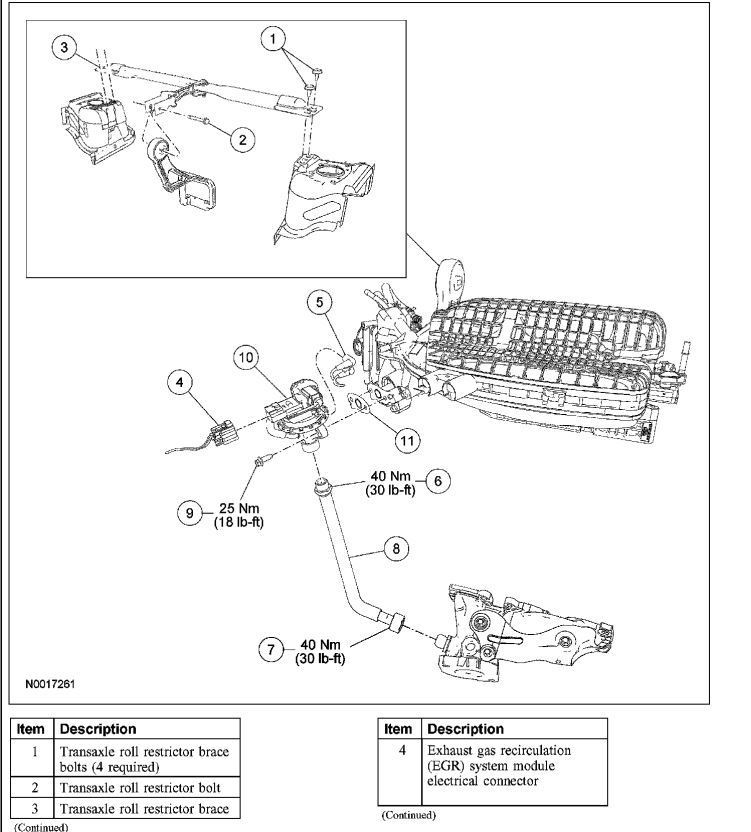 3

1

2

5

10

4

11

40 Nm
(30 lb-ft)

6

9

25 Nm
(18 lb-ft)

8

7

40 Nm
(30 lb-ft)

N0017261

| Item | Description |
|---|---|
| 1 | Transaxle roll restrictor brace bolts (4 required) |
| 2 | Transaxle roll restrictor bolt |
| 3 | Transaxle roll restrictor brace |

(Continued)

| Item | Description |
|---|---|
| 4 | Exhaust gas recirculation (EGR) system module electrical connector |

(Continued)