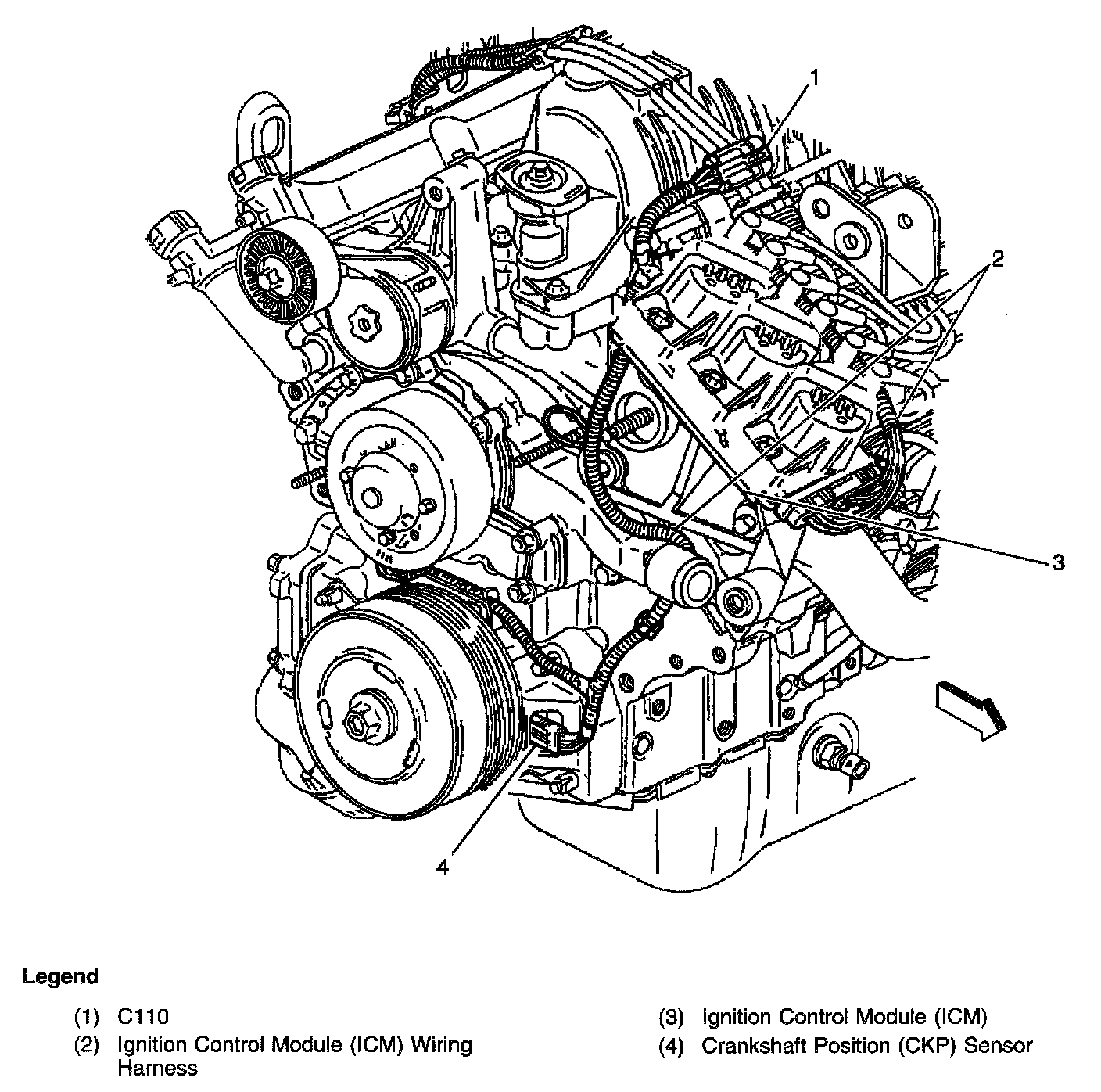 1

2

3

4

Legend

(1) C110

(2) Ignition Control Module (ICM) Wiring Harness

(3) Ignition Control Module (ICM)

(4) Crankshaft Position (CKP) Sensor