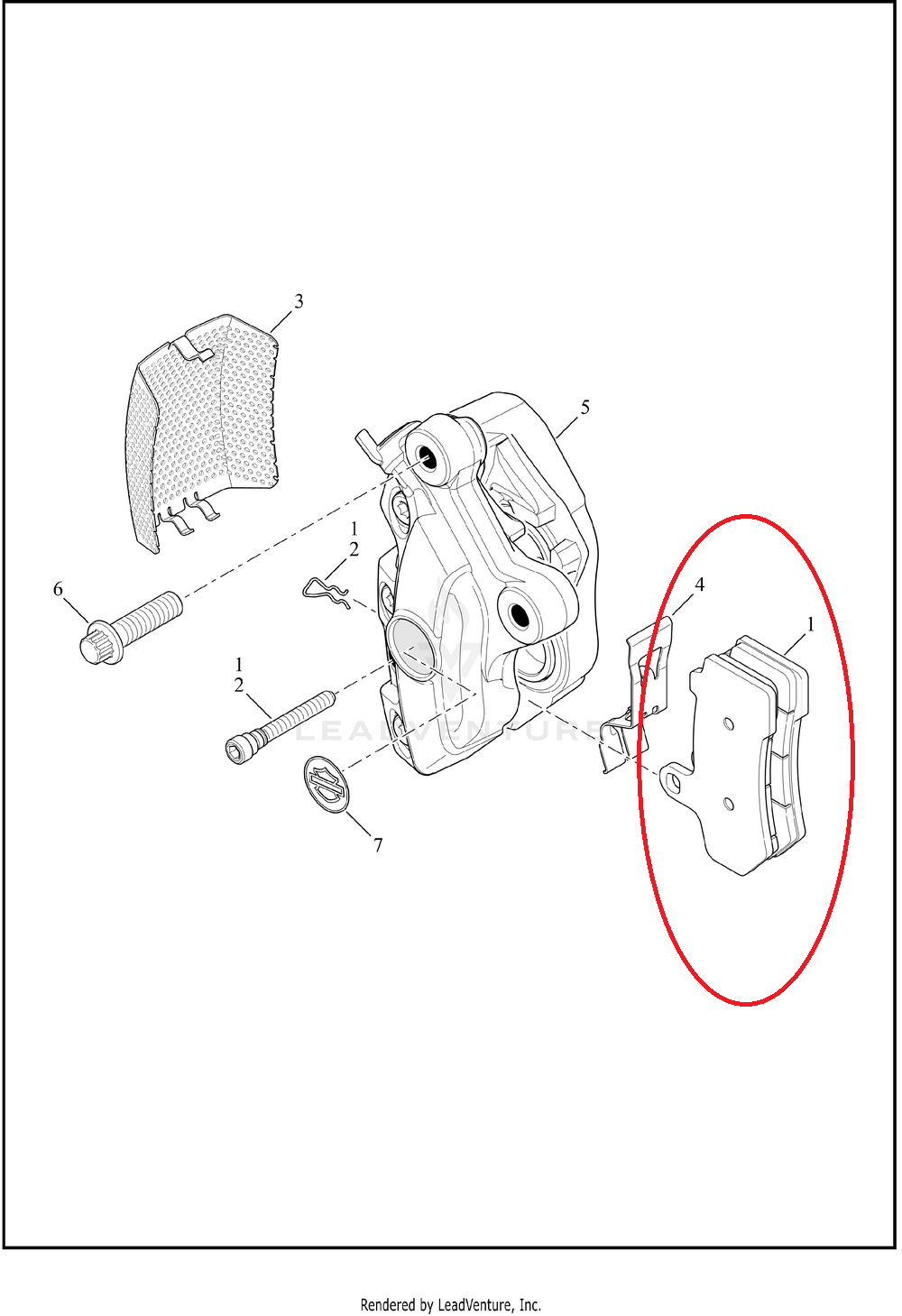 3

5

1
2

6

4

1

1
2

LEADVENTURE

7

Rendered by LeadVenture, Inc.