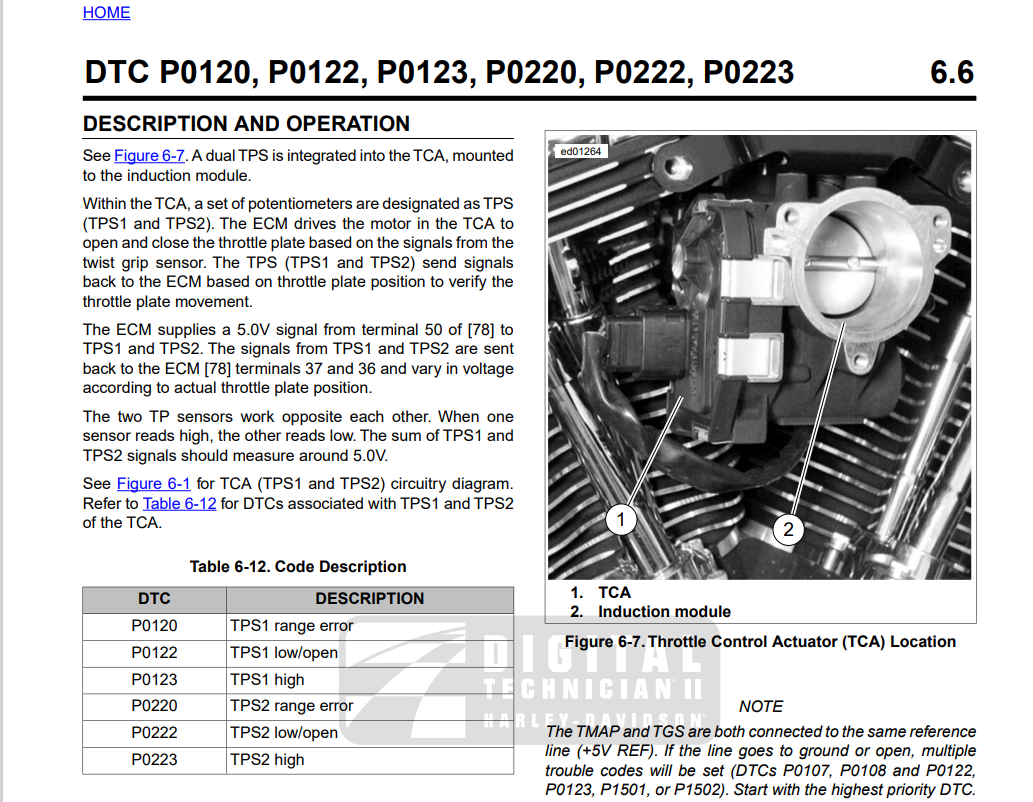 HOME

DTC P0120, P0122, P0123, P0220, P0222, P0223 6.6

DESCRIPTION AND OPERATION

See Figure 6-7. A dual TPS is integrated into the TCA, mounted to the induction module.

Within the TCA, a set of potentiometers are designated as TPS (TPS1 and TPS2). The ECM drives the motor in the TCA to open and close the throttle plate based on the signals from the twist grip sensor. The TPS (TPS1 and TPS2) send signals back to the ECM based on throttle plate position to verify the throttle plate movement.

The ECM supplies a 5.0V signal from terminal 50 of [78] to TPS1 and TPS2. The signals from TPS1 and TPS2 are sent back to the ECM [78] terminals 37 and 36 and vary in voltage according to actual throttle plate position.

The two TP sensors work opposite each other. When one sensor reads high, the other reads low. The sum of TPS1 and TPS2 signals should measure around 5.0V.

See Figure 6-1 for TCA (TPS1 and TPS2) circuitry diagram. Refer to Table 6-12 for DTCs associated with TPS1 and TPS2 of the TCA.

Table 6-12. Code Description

| DTC | DESCRIPTION |
|---|---|
| P0120 | TPS1 range error |
| P0122 | TPS1 low/open |
| P0123 | TPS1 high |
| P0220 | TPS2 range error |
| P0222 | TPS2 low/open |
| P0223 | TPS2 high |

ed01264

1

2

1. TCA
2. Induction module

Figure 6-7. Throttle Control Actuator (TCA) Location

DIGITAL TECHNICIAN II HARLEY-DAVIDSON

NOTE

The TMAP and TGS are both connected to the same reference line (+5V REF). If the line goes to ground or open, multiple trouble codes will be set (DTCs P0107, P0108 and P0122, P0123, P1501, or P1502). Start with the highest priority DTC.