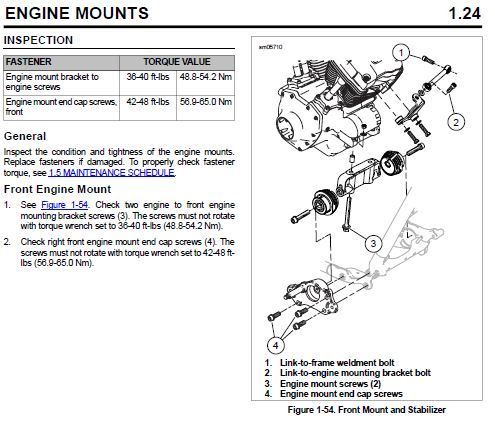 ENGINE MOUNTS 1.24

INSPECTION

| FASTENER | TORQUE VALUE | |
|---|---|---|
| Engine mount bracket to engine screws | 36-40 ft-lbs | 48.8-54.2 Nm |
| Engine mount end cap screws, front | 42-48 ft-lbs | 56.9-65.0 Nm |

General

Inspect the condition and tightness of the engine mounts. Replace fasteners if damaged. To properly check fastener torque, see 1.5 MAINTENANCE SCHEDULE.

Front Engine Mount

1. See Figure 1-54. Check two engine to front engine mounting bracket screws (3). The screws must not rotate with torque wrench set to 36-40 ft-lbs (48.8-54.2 Nm).

2. Check right front engine mount end cap screws (4). The screws must not rotate with torque wrench set to 42-48 ft-lbs (56.9-65.0 Nm).

sm05710

1

2

3

4

1. Link-to-frame weldment bolt
2. Link-to-engine mounting bracket bolt
3. Engine mount screws (2)
4. Engine mount end cap screws

Figure 1-54. Front Mount and Stabilizer