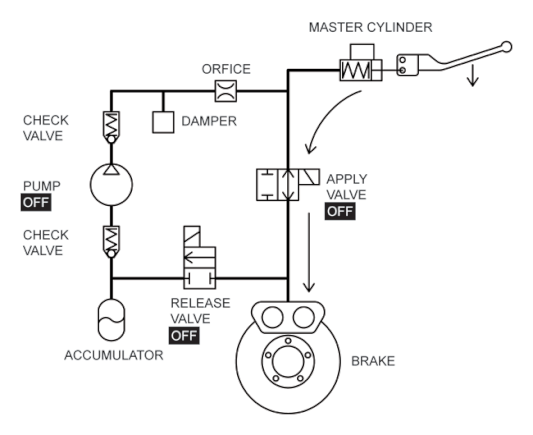 MASTER CYLINDER

ORFICE

CHECK VALVE

DAMPER

PUMP
OFF

APPLY VALVE
OFF

CHECK VALVE

RELEASE VALVE
OFF

ACCUMULATOR

BRAKE