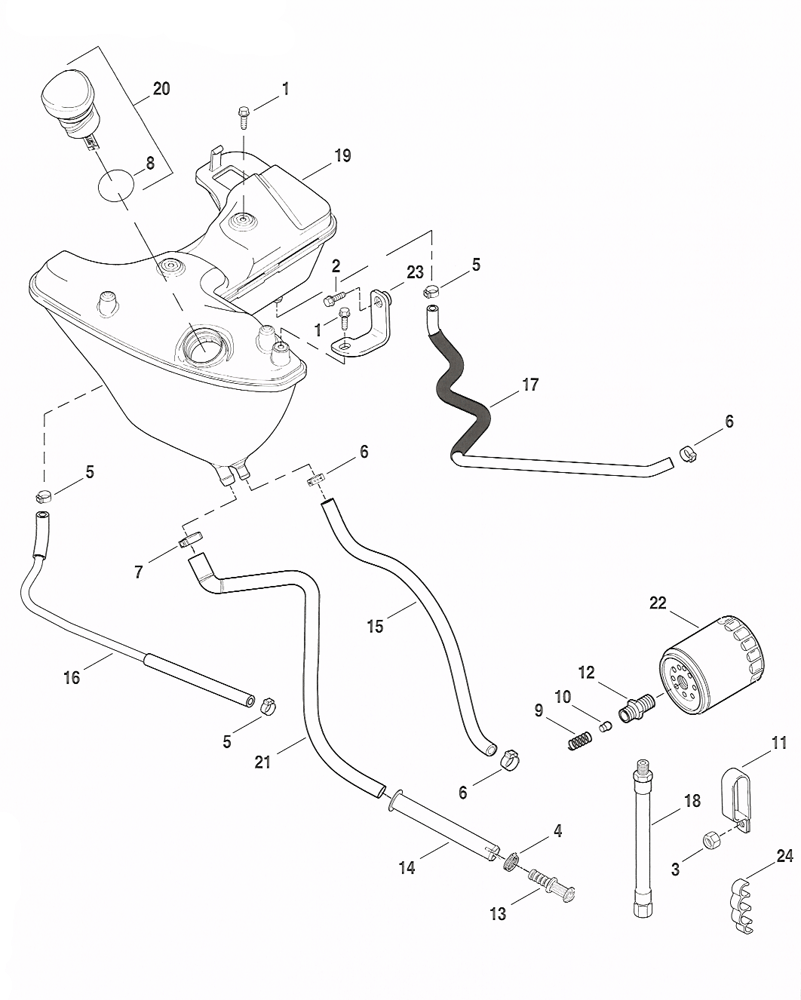 20
1
19
8
2
23
5
1
17
6
5
6
7
15
22
16
12
10
9
5
21
11
6
18
4
14
3
24
13