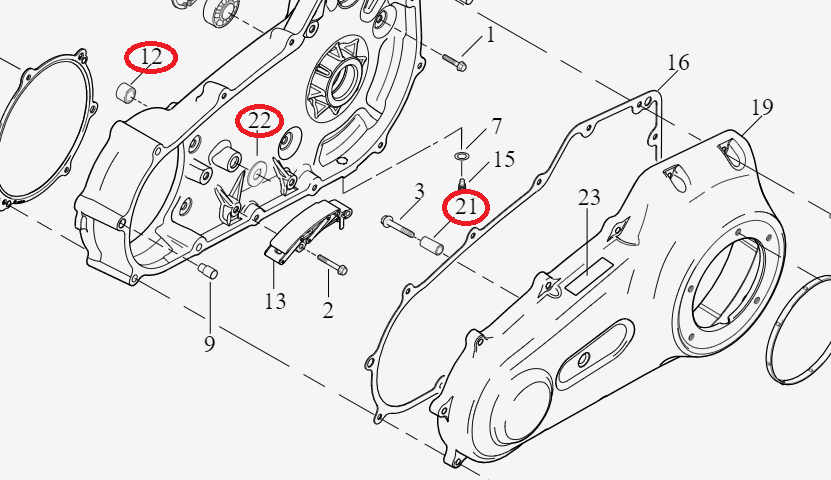 12
1
16
19
22
7
15
3
21
23
13
2
9