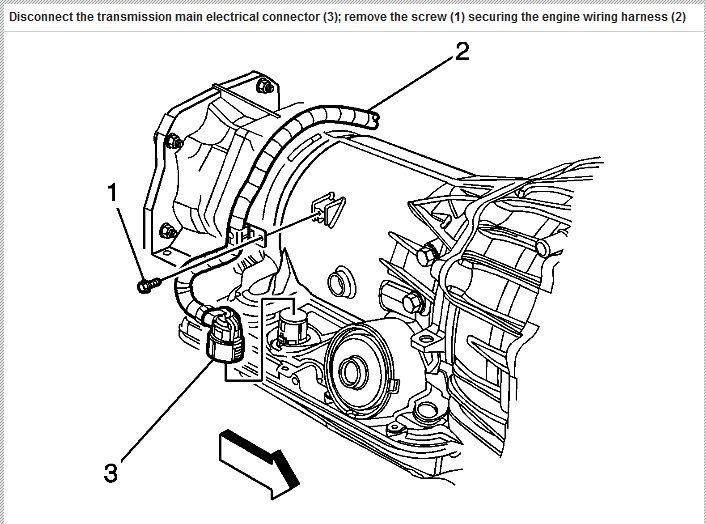 Disconnect the transmission main electrical connector (3); remove the screw (1) securing the engine wiring harness (2)

2

1

3