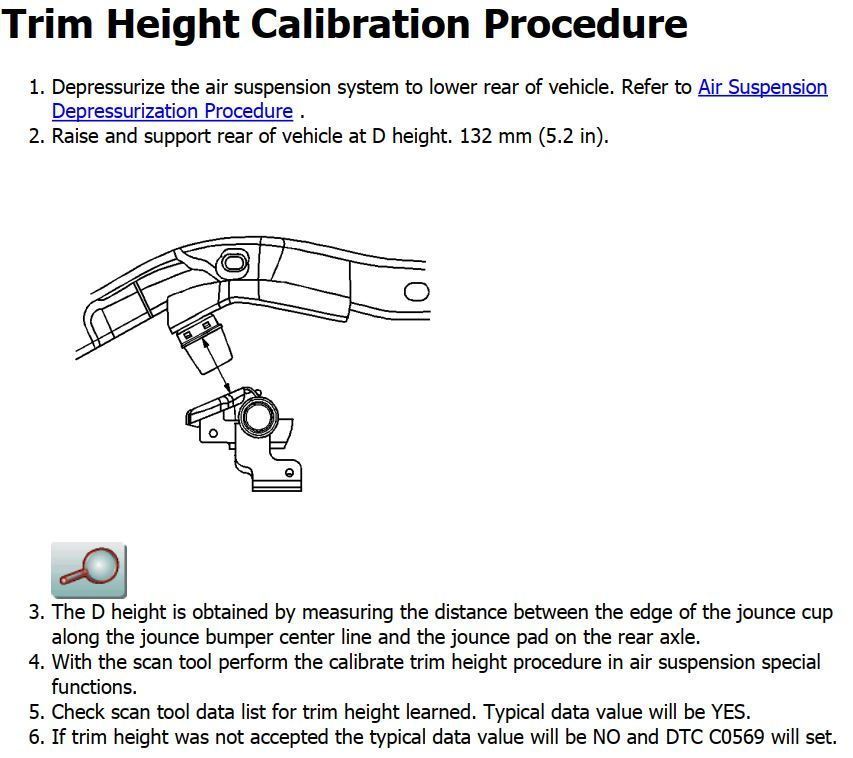 Trim Height Calibration Procedure

1. Depressurize the air suspension system to lower rear of vehicle. Refer to Air Suspension Depressurization Procedure .
2. Raise and support rear of vehicle at D height. 132 mm (5.2 in).

3. The D height is obtained by measuring the distance between the edge of the jounce cup along the jounce bumper center line and the jounce pad on the rear axle.
4. With the scan tool perform the calibrate trim height procedure in air suspension special functions.
5. Check scan tool data list for trim height learned. Typical data value will be YES.
6. If trim height was not accepted the typical data value will be NO and DTC C0569 will set.