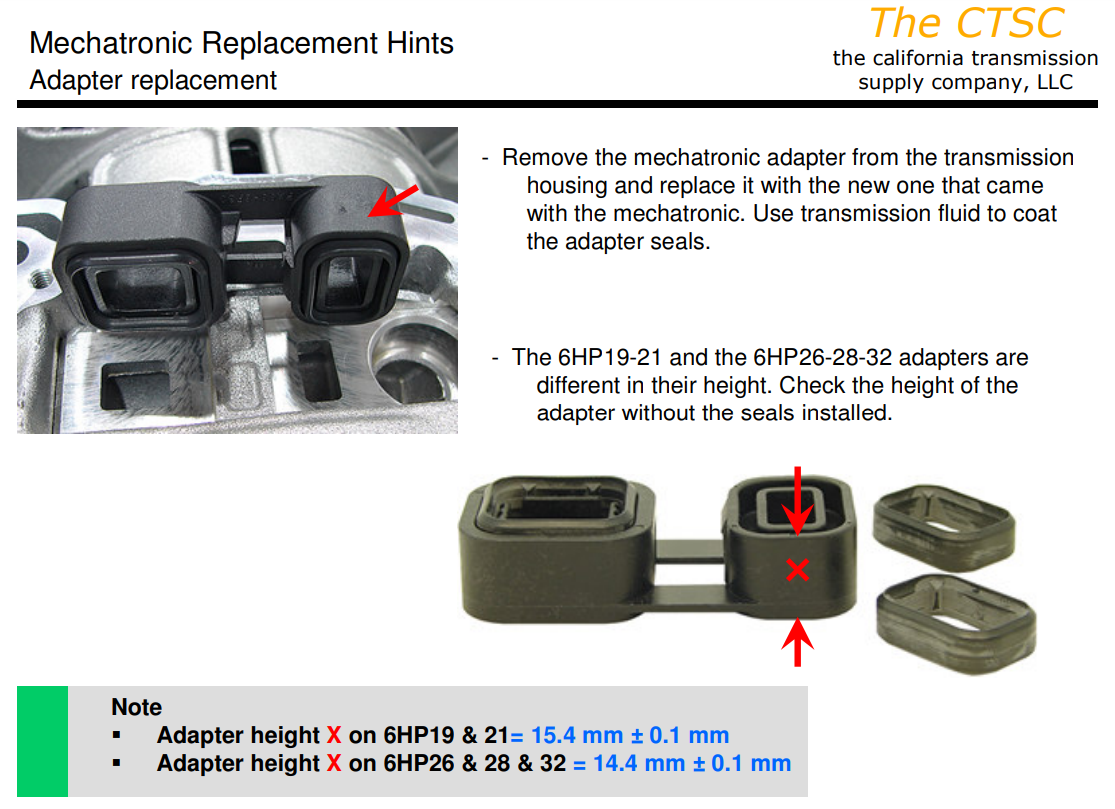 Mechatronic Replacement Hints
Adapter replacement

The CTSC
the california transmission supply company, LLC

- Remove the mechatronic adapter from the transmission housing and replace it with the new one that came with the mechatronic. Use transmission fluid to coat the adapter seals.

- The 6HP19-21 and the 6HP26-28-32 adapters are different in their height. Check the height of the adapter without the seals installed.

X

Note
▪ Adapter height X on 6HP19 & 21= 15.4 mm ± 0.1 mm
▪ Adapter height X on 6HP26 & 28 & 32 = 14.4 mm ± 0.1 mm