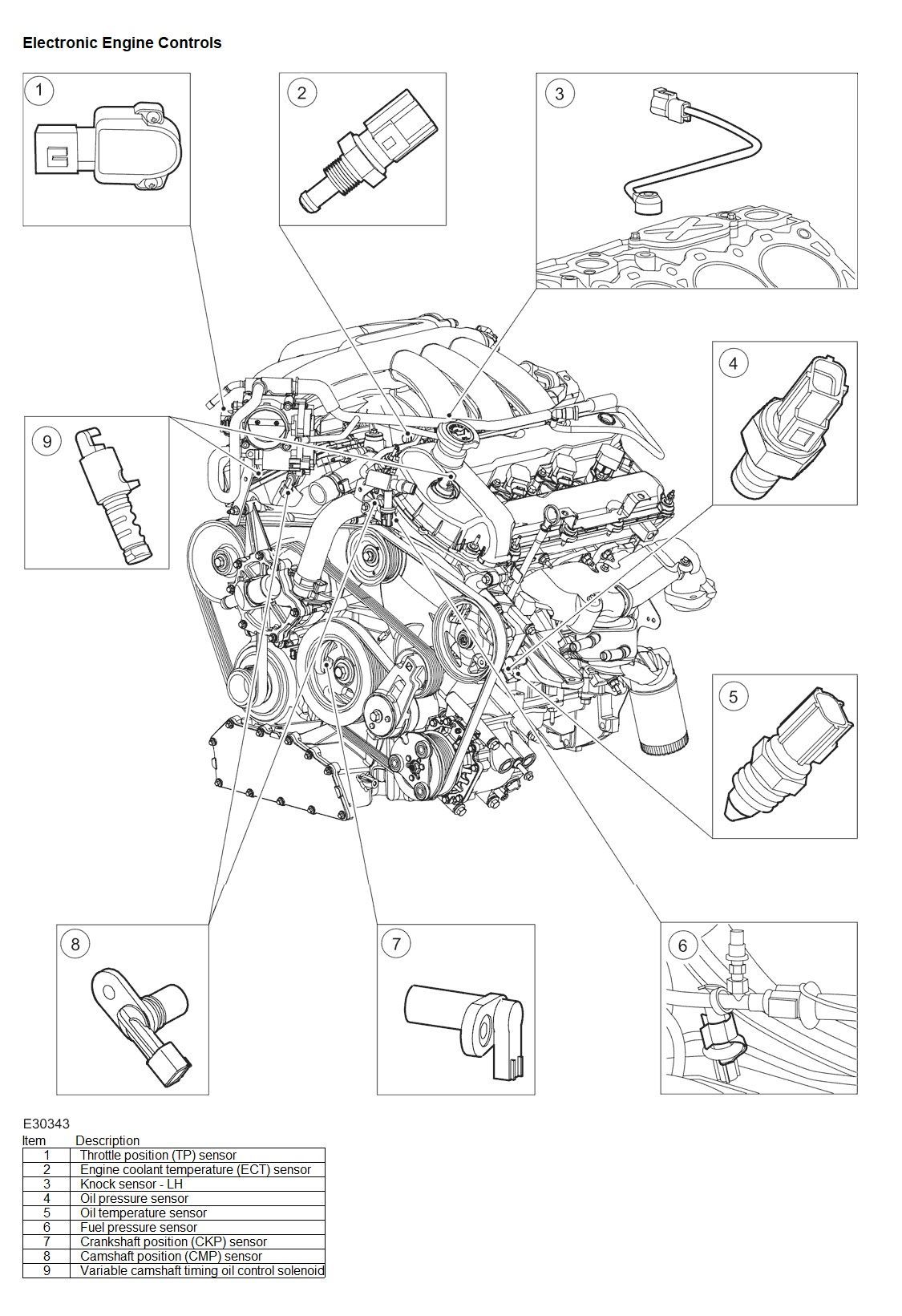 Electronic Engine Controls

1

2

3

4

9

5

8

7

6

E30343

| Item | Description |
|---|---|
| 1 | Throttle position (TP) sensor |
| 2 | Engine coolant temperature (ECT) sensor |
| 3 | Knock sensor - LH |
| 4 | Oil pressure sensor |
| 5 | Oil temperature sensor |
| 6 | Fuel pressure sensor |
| 7 | Crankshaft position (CKP) sensor |
| 8 | Camshaft position (CMP) sensor |
| 9 | Variable camshaft timing oil control solenoid |