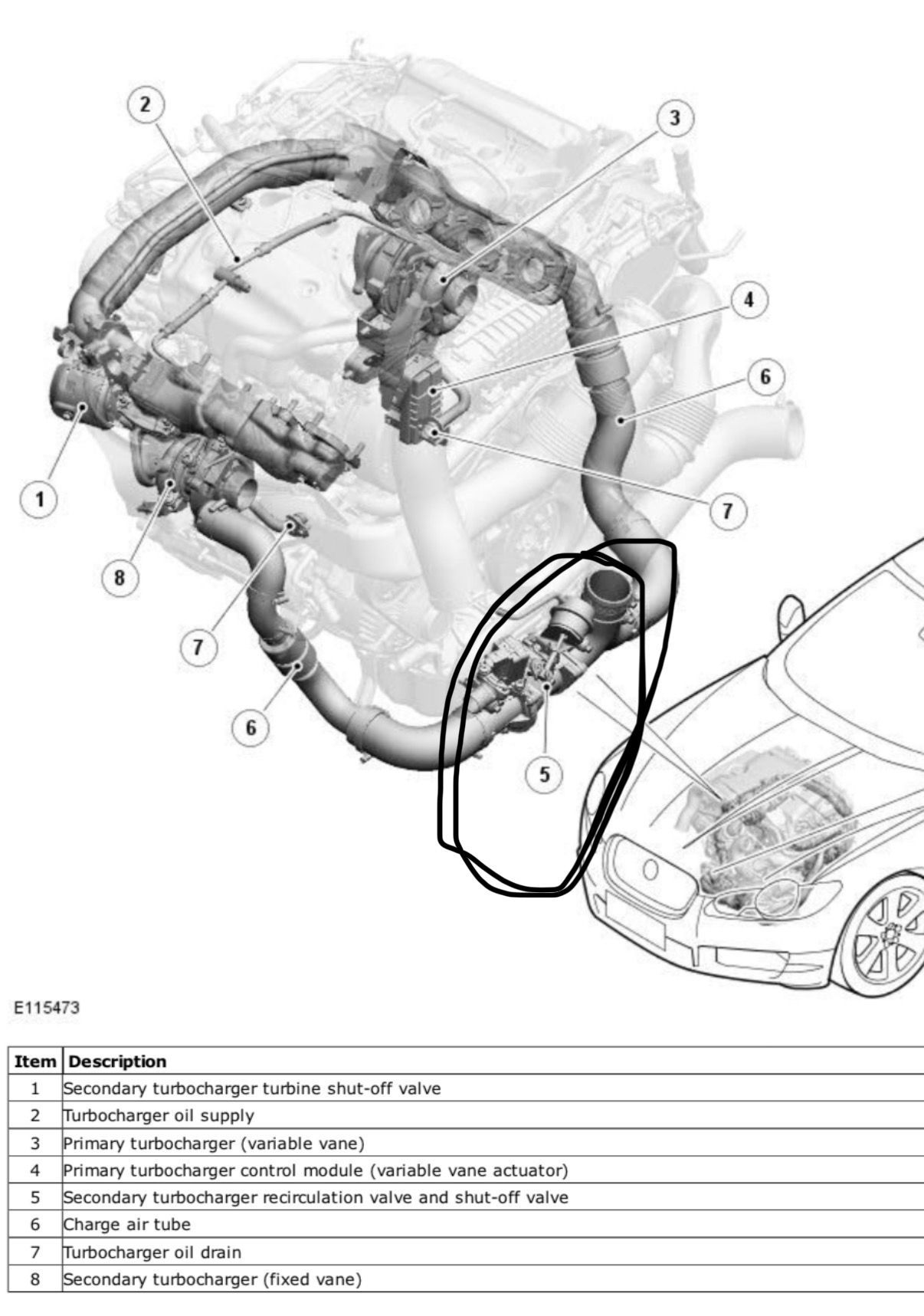 2
3
4
6
1
7
8
7
6
5

E115473

| Item | Description |
|---|---|
| 1 | Secondary turbocharger turbine shut-off valve |
| 2 | Turbocharger oil supply |
| 3 | Primary turbocharger (variable vane) |
| 4 | Primary turbocharger control module (variable vane actuator) |
| 5 | Secondary turbocharger recirculation valve and shut-off valve |
| 6 | Charge air tube |
| 7 | Turbocharger oil drain |
| 8 | Secondary turbocharger (fixed vane) |