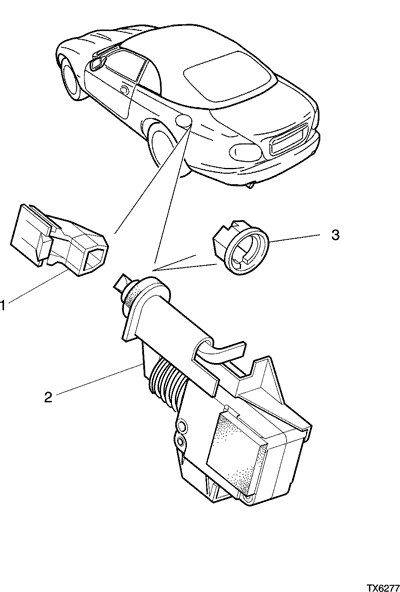 3

1

2

TX6277