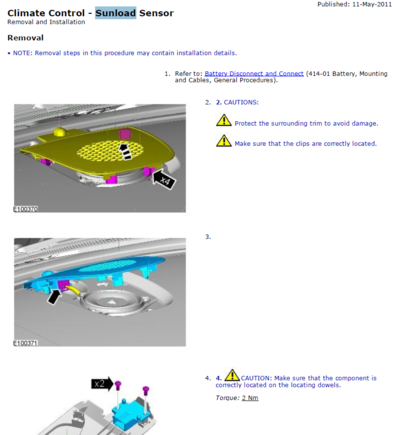 Published: 11-May-2011

Climate Control - Sunload Sensor
Removal and Installation

Removal

• NOTE: Removal steps in this procedure may contain installation details.

1. Refer to: Battery Disconnect and Connect (414-01 Battery, Mounting and Cables, General Procedures).

x4
E100370

2. 2. CAUTIONS:

Protect the surrounding trim to avoid damage.

Make sure that the clips are correctly located.

E100371

3.

x2

4. 4. CAUTION: Make sure that the component is correctly located on the locating dowels.

Torque: 2 Nm