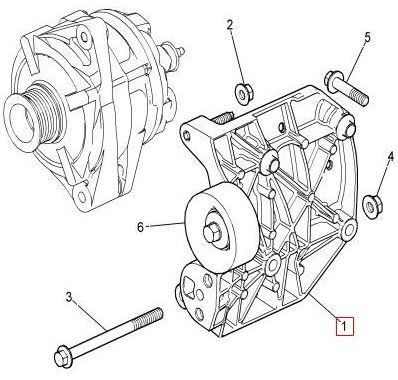 2
5
4
6
3
1