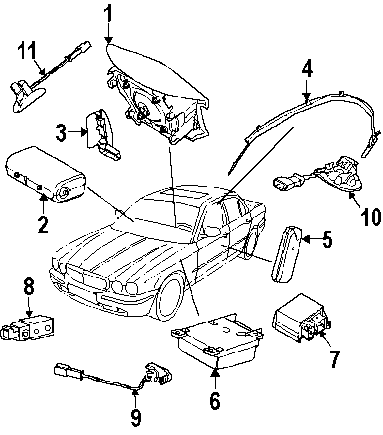 1
11
4
3
2
10
5
8
7
6
9