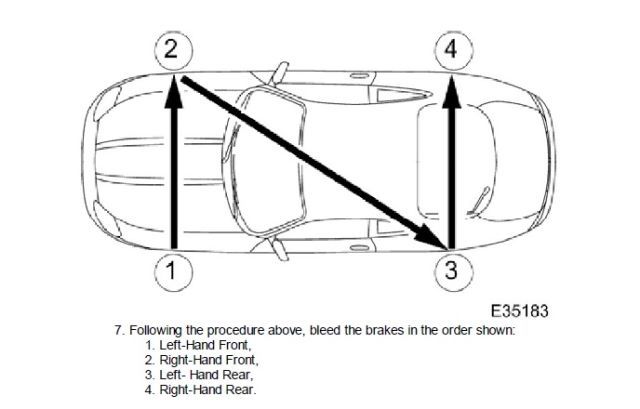 2

4

1

3

E35183

7. Following the procedure above, bleed the brakes in the order shown:
1. Left-Hand Front,
2. Right-Hand Front,
3. Left- Hand Rear,
4. Right-Hand Rear.