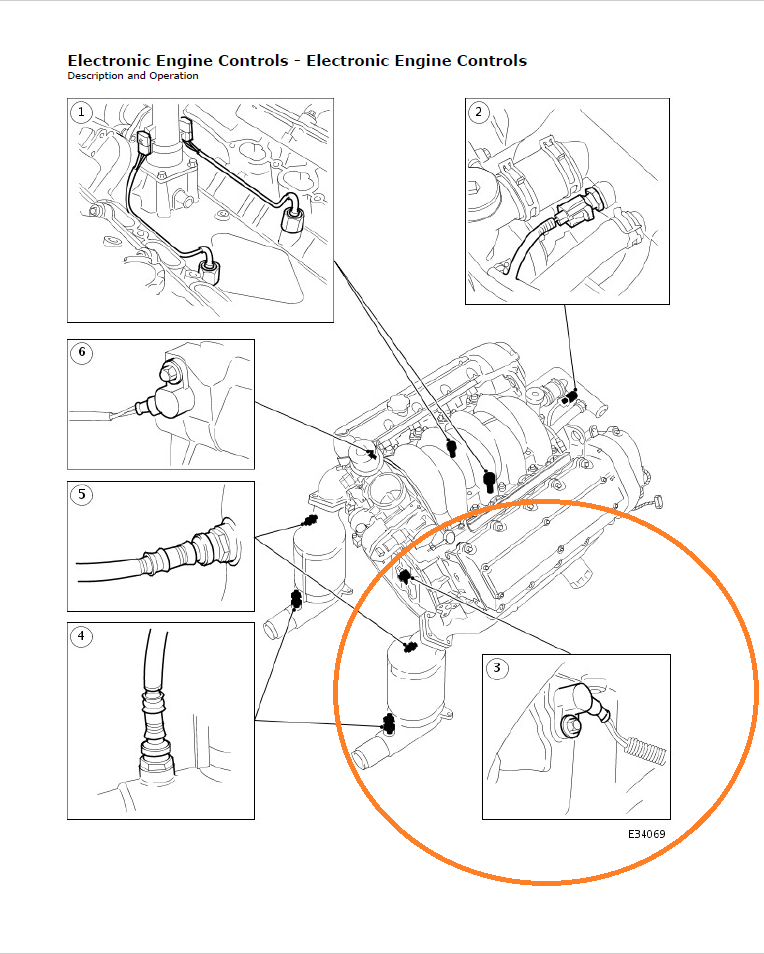 Electronic Engine Controls - Electronic Engine Controls
Description and Operation

1

2

6

5

4

3

E34069