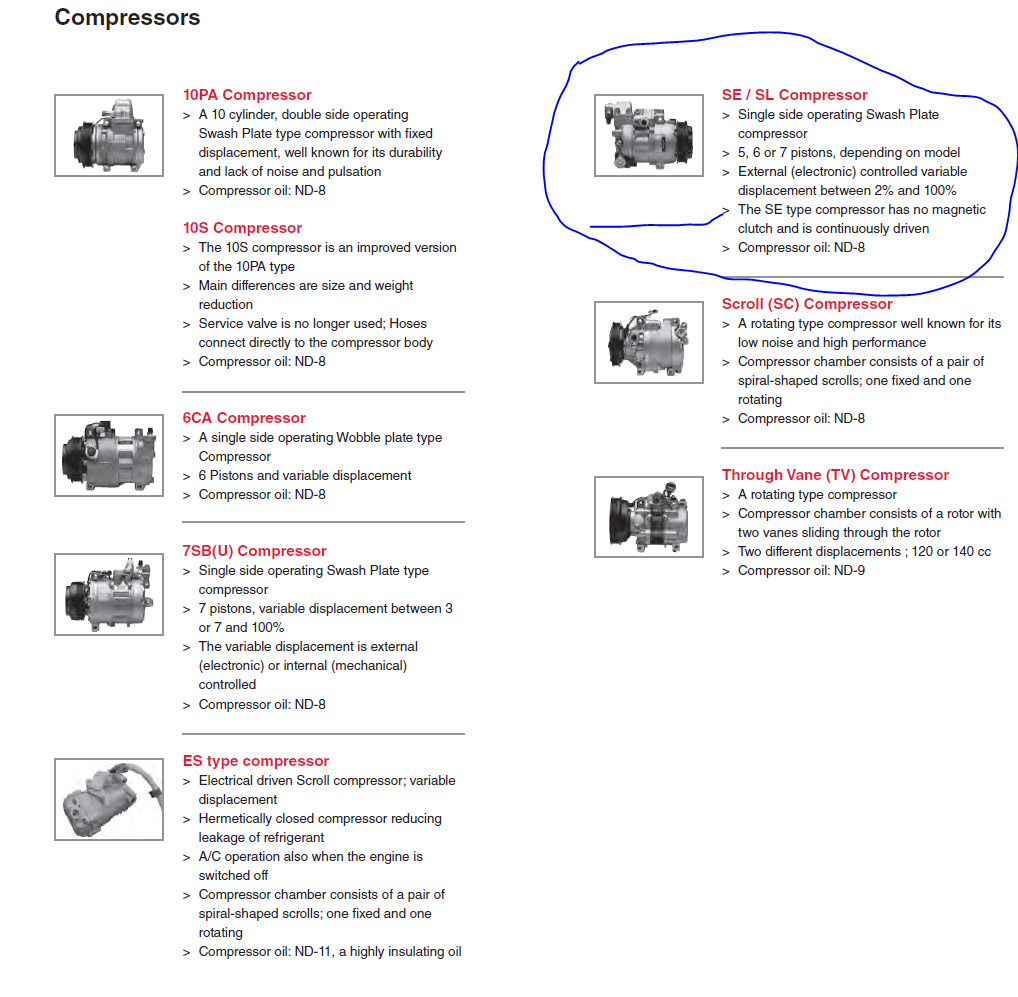 Compressors

10PA Compressor
> A 10 cylinder, double side operating Swash Plate type compressor with fixed displacement, well known for its durability and lack of noise and pulsation
> Compressor oil: ND-8

10S Compressor
> The 10S compressor is an improved version of the 10PA type
> Main differences are size and weight reduction
> Service valve is no longer used; Hoses connect directly to the compressor body
> Compressor oil: ND-8

6CA Compressor
> A single side operating Wobble plate type Compressor
> 6 Pistons and variable displacement
> Compressor oil: ND-8

7SB(U) Compressor
> Single side operating Swash Plate type compressor
> 7 pistons, variable displacement between 3 or 7 and 100%
> The variable displacement is external (electronic) or internal (mechanical) controlled
> Compressor oil: ND-8

ES type compressor
> Electrical driven Scroll compressor; variable displacement
> Hermetically closed compressor reducing leakage of refrigerant
> A/C operation also when the engine is switched off
> Compressor chamber consists of a pair of spiral-shaped scrolls; one fixed and one rotating
> Compressor oil: ND-11, a highly insulating oil

SE / SL Compressor
> Single side operating Swash Plate compressor
> 5, 6 or 7 pistons, depending on model
> External (electronic) controlled variable displacement between 2% and 100%
> The SE type compressor has no magnetic clutch and is continuously driven
> Compressor oil: ND-8

Scroll (SC) Compressor
> A rotating type compressor well known for its low noise and high performance
> Compressor chamber consists of a pair of spiral-shaped scrolls; one fixed and one rotating
> Compressor oil: ND-8

Through Vane (TV) Compressor
> A rotating type compressor
> Compressor chamber consists of a rotor with two vanes sliding through the rotor
> Two different displacements ; 120 or 140 cc
> Compressor oil: ND-9