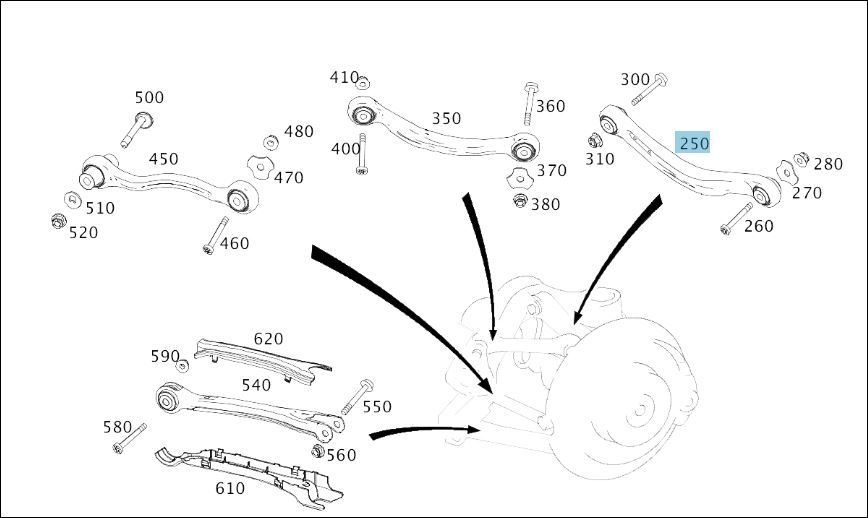 500
450
480
470
510
520
460
410
350
360
400
370
380
300
250
310
280
270
260
620
590
540
550
580
560
610