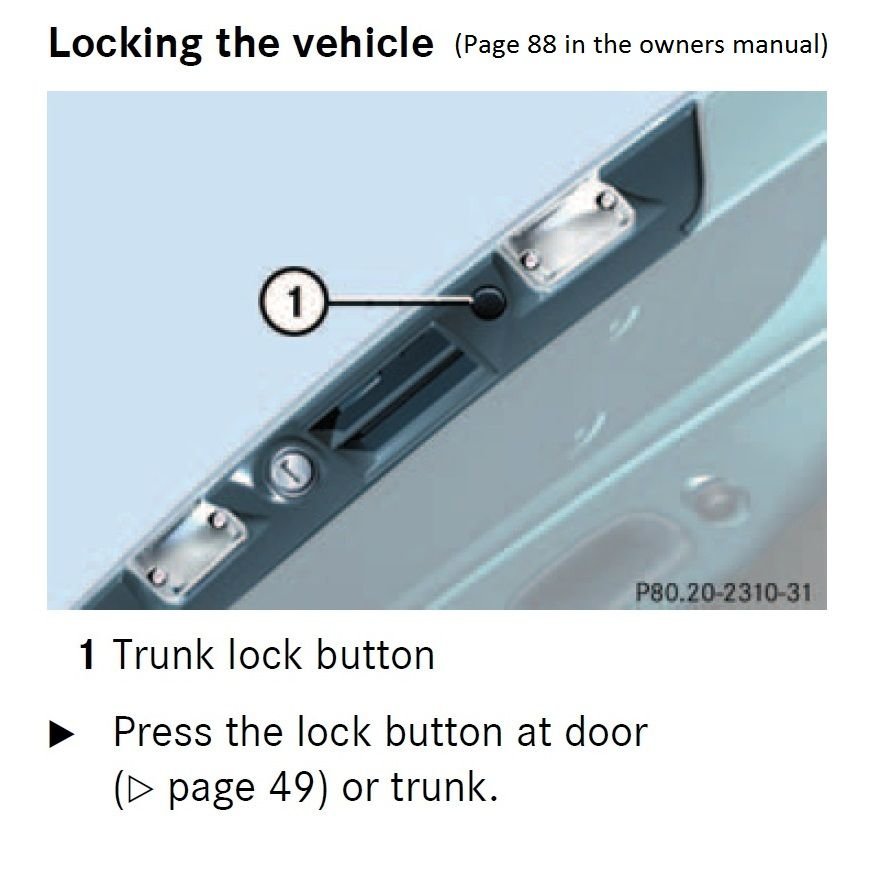 Locking the vehicle (Page 88 in the owners manual)

1

P80.20-2310-31

1 Trunk lock button

▶ Press the lock button at door (▷ page 49) or trunk.