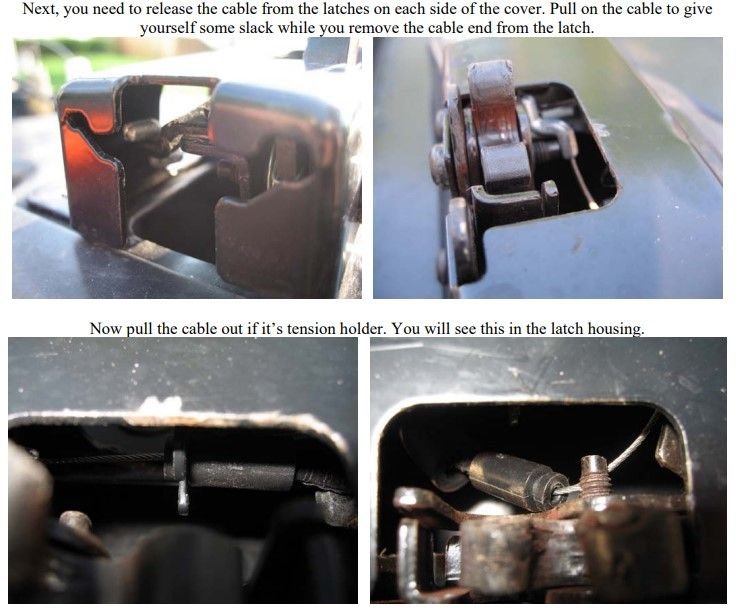 Next, you need to release the cable from the latches on each side of the cover. Pull on the cable to give yourself some slack while you remove the cable end from the latch.

Now pull the cable out if it's tension holder. You will see this in the latch housing.