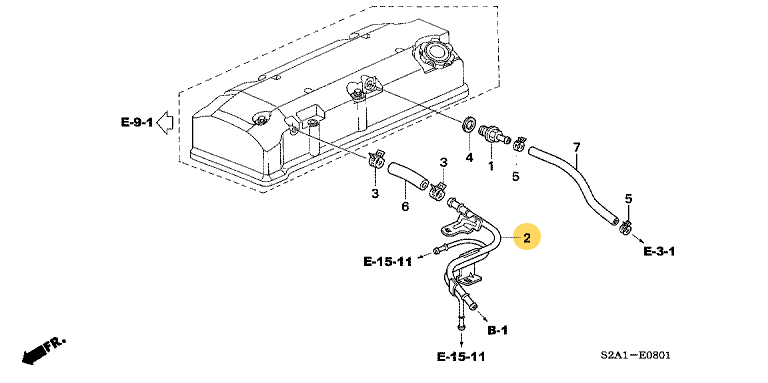 E-9-1

4
1
5
7
3
3
6
5
2
E-3-1
E-15-11
B-1
E-15-11
FR.
S2A1-E0801