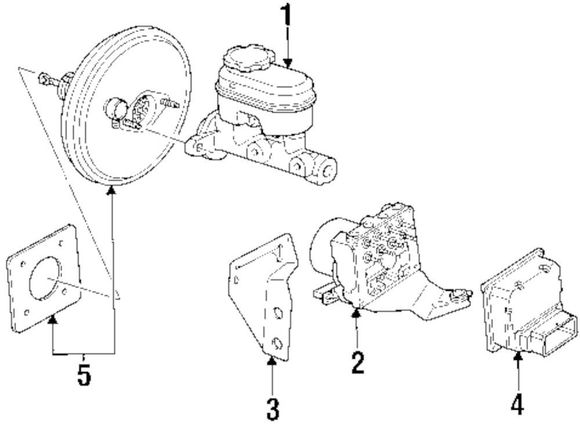 1
5
3
2
4