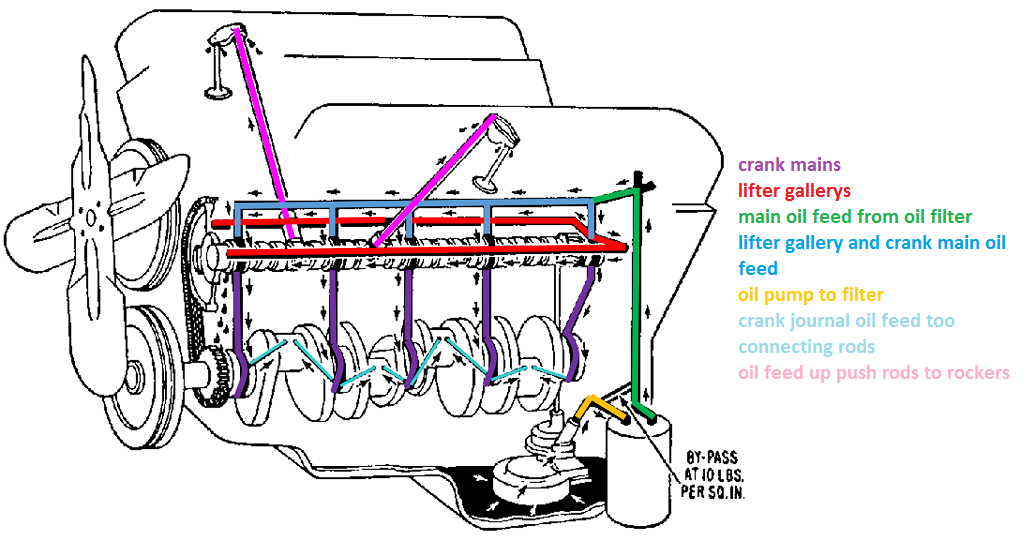 crank mains
lifter gallerys
main oil feed from oil filter
lifter gallery and crank main oil feed
oil pump to filter
crank journal oil feed too connecting rods
oil feed up push rods to rockers

BY-PASS AT 10 LBS. PER SQ. IN.