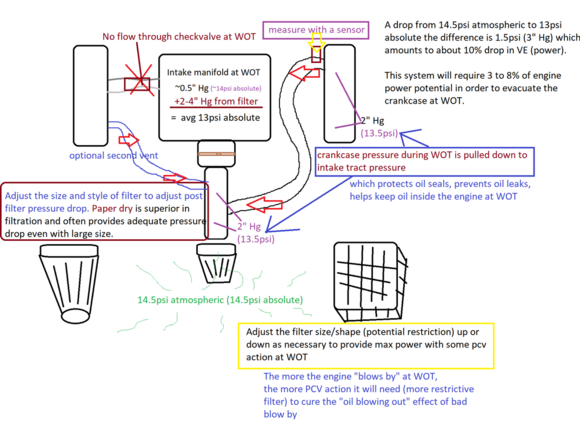 No flow through checkvalve at WOT

measure with a sensor

A drop from 14.5psi atmospheric to 13psi absolute the difference is 1.5psi (3" Hg) which amounts to about 10% drop in VE (power).

This system will require 3 to 8% of engine power potential in order to evacuate the crankcase at WOT.

Intake manifold at WOT
~0.5" Hg (~14psi absolute)
+2-4" Hg from filter
= avg 13psi absolute

2" Hg
(13.5psi)

optional second vent

crankcase pressure during WOT is pulled down to intake tract pressure

which protects oil seals, prevents oil leaks, helps keep oil inside the engine at WOT

Adjust the size and style of filter to adjust post filter pressure drop. Paper dry is superior in filtration and often provides adequate pressure drop even with large size.

2" Hg
(13.5psi)

14.5psi atmospheric (14.5psi absolute)

Adjust the filter size/shape (potential restriction) up or down as necessary to provide max power with some pcv action at WOT

The more the engine "blows by" at WOT, the more PCV action it will need (more restrictive filter) to cure the "oil blowing out" effect of bad blow by