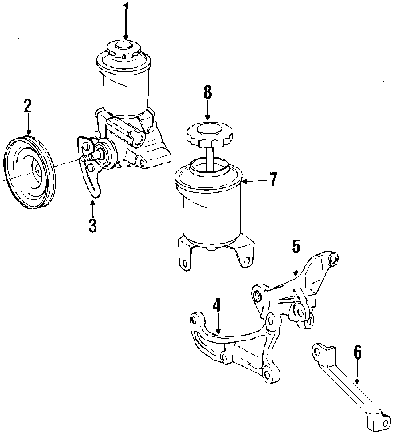 1
2
8
7
3
5
4
6